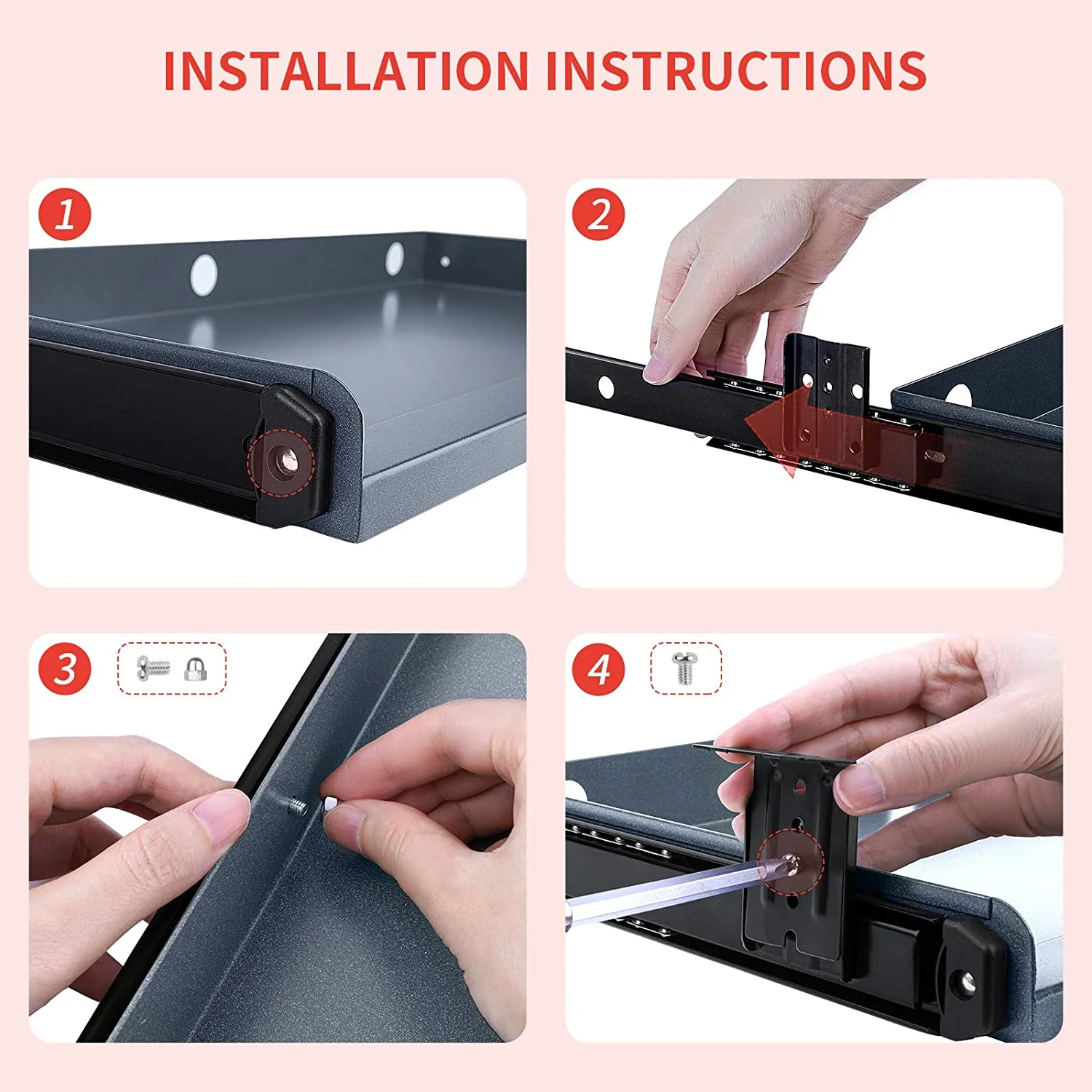 INSTALLATION INSTRUCTIONS

1

2

3

4